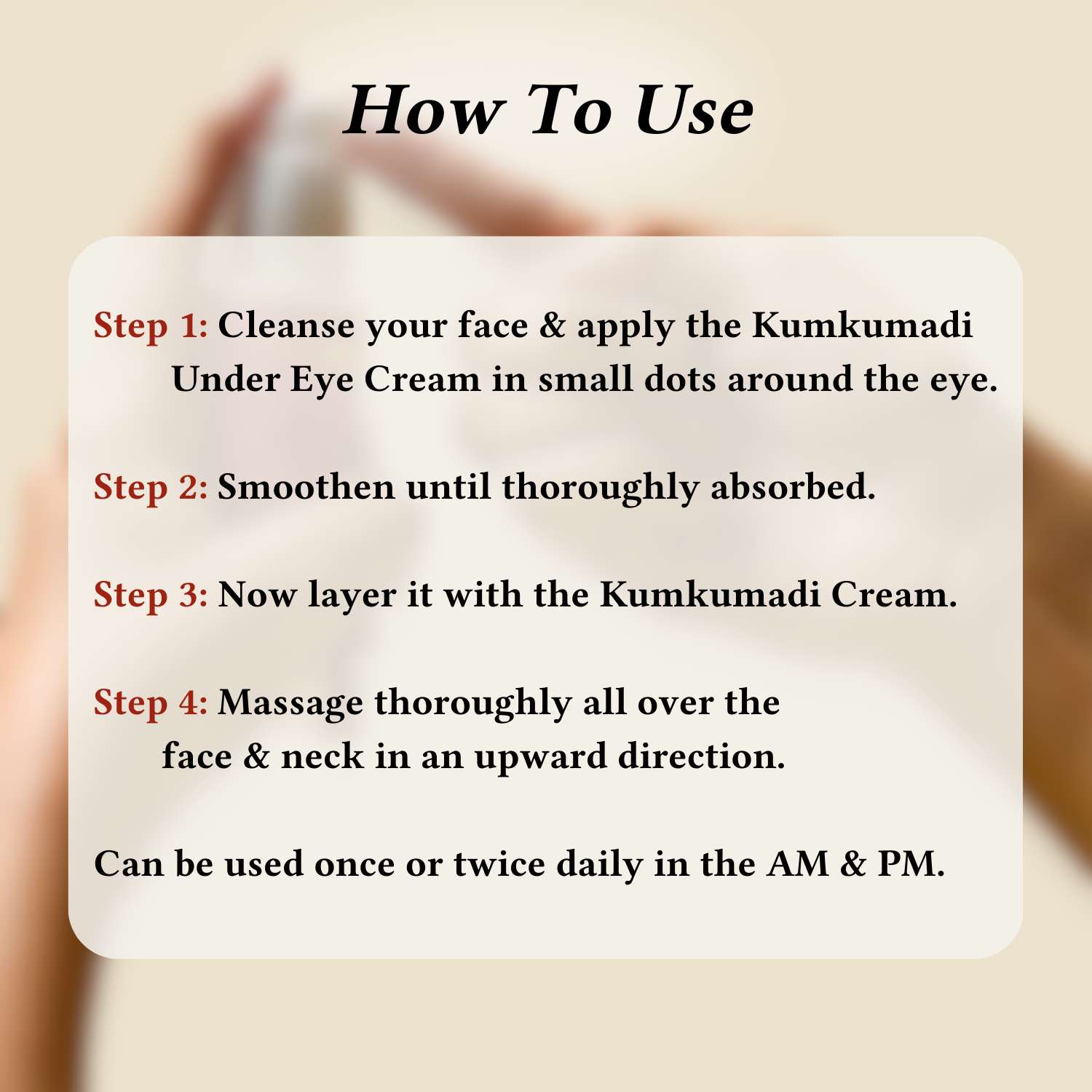 How To Use

Step 1: Cleanse your face & apply the Kumkumadi Under Eye Cream in small dots around the eye.

Step 2: Smoothen until thoroughly absorbed.

Step 3: Now layer it with the Kumkumadi Cream.

Step 4: Massage thoroughly all over the face & neck in an upward direction.

Can be used once or twice daily in the AM & PM.