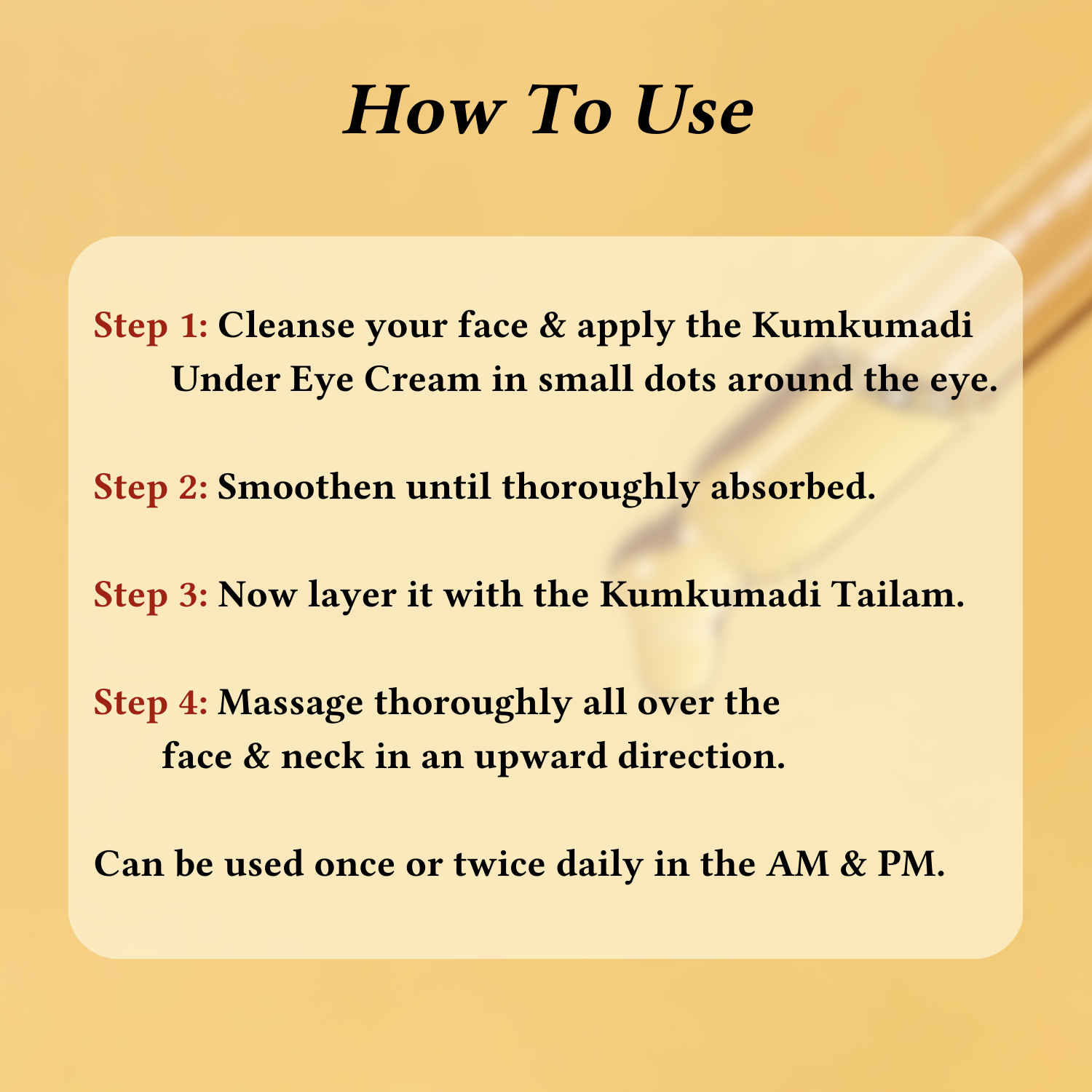 How To Use

Step 1: Cleanse your face & apply the Kumkumadi Under Eye Cream in small dots around the eye.

Step 2: Smoothen until thoroughly absorbed.

Step 3: Now layer it with the Kumkumadi Tailam.

Step 4: Massage thoroughly all over the face & neck in an upward direction.

Can be used once or twice daily in the AM & PM.