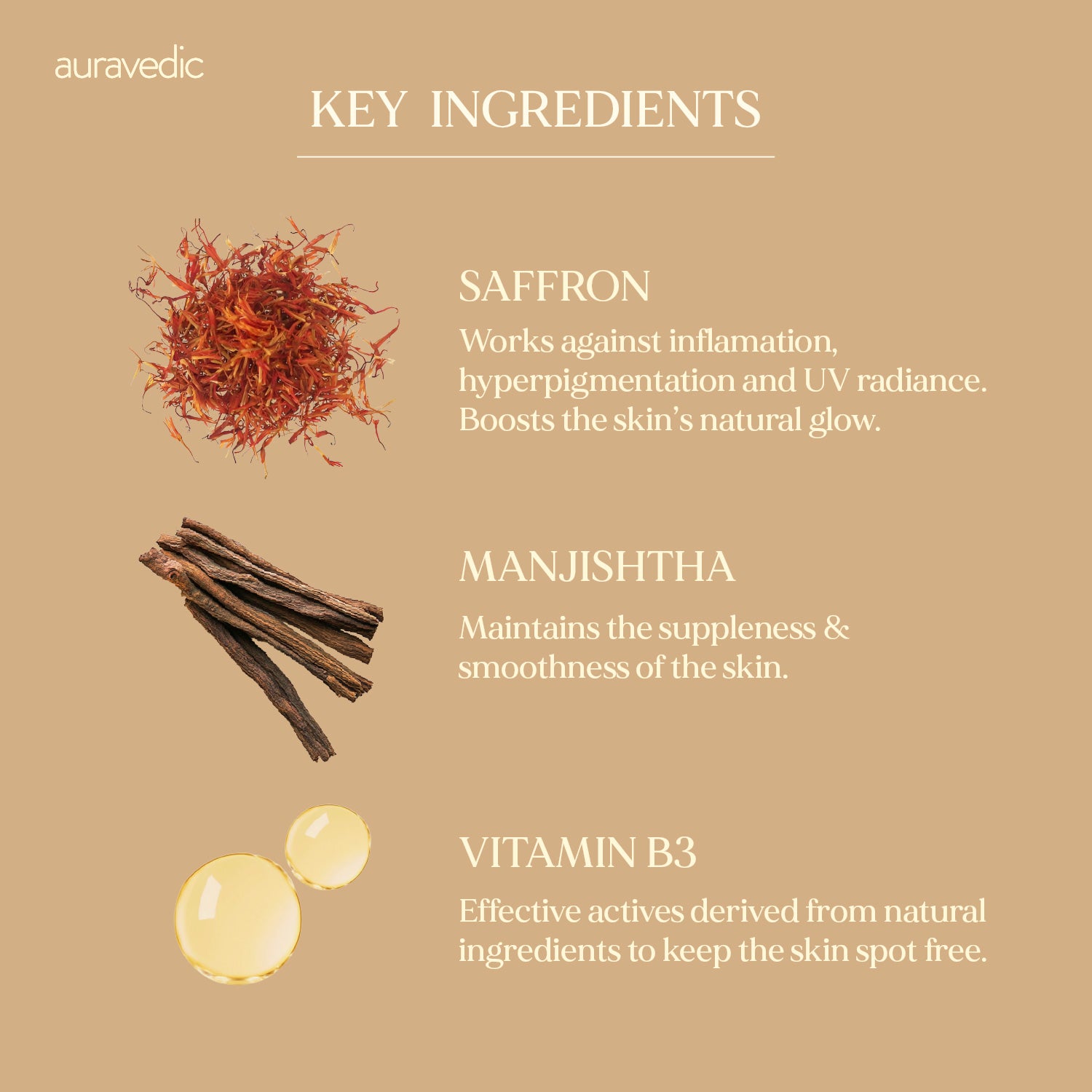 auravedic

KEY INGREDIENTS

SAFFRON

Works against inflamation, hyperpigmentation and UV radiance. Boosts the skin's natural glow.

MANJISHTHA

Maintains the suppleness & smoothness of the skin.

VITAMIN B3

Effective actives derived from natural ingredients to keep the skin spot free.