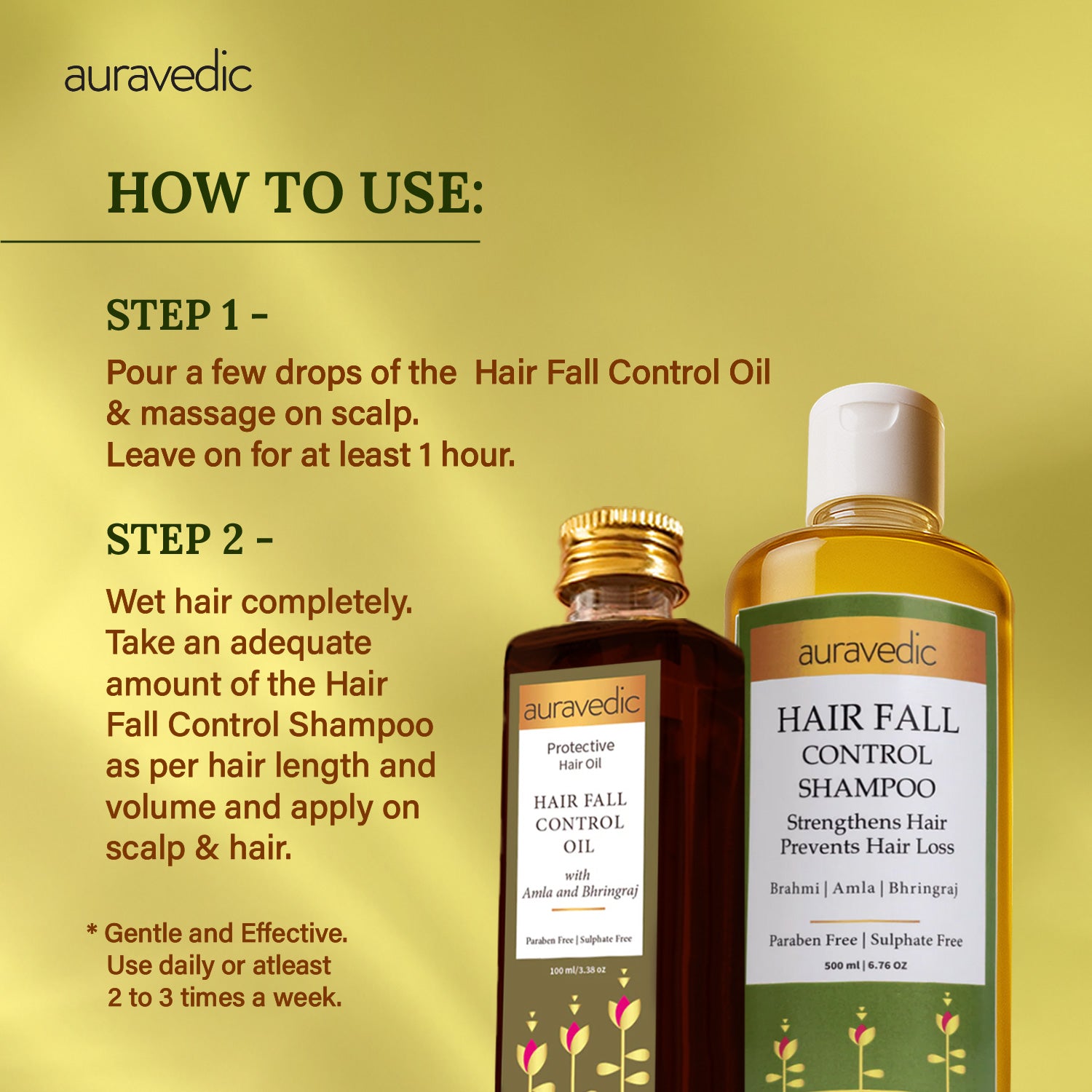 auravedic

HOW TO USE:

STEP 1 -

Pour a few drops of the Hair Fall Control Oil & massage on scalp.
Leave on for at least 1 hour.

STEP 2 -

Wet hair completely. Take an adequate amount of the Hair Fall Control Shampoo as per hair length and volume and apply on scalp & hair.

* Gentle and Effective. Use daily or atleast 2 to 3 times a week.

auravedic

Protective Hair Oil

HAIR FALL CONTROL OIL

with Amla and Bhringraj

Paraben Free | Sulphate Free

100 ml/3.38 oz

auravedic

HAIR FALL CONTROL SHAMPOO

Strengthens Hair Prevents Hair Loss

Brahmi | Amla | Bhringraj

Paraben Free | Sulphate Free

500 ml | 6.76 OZ