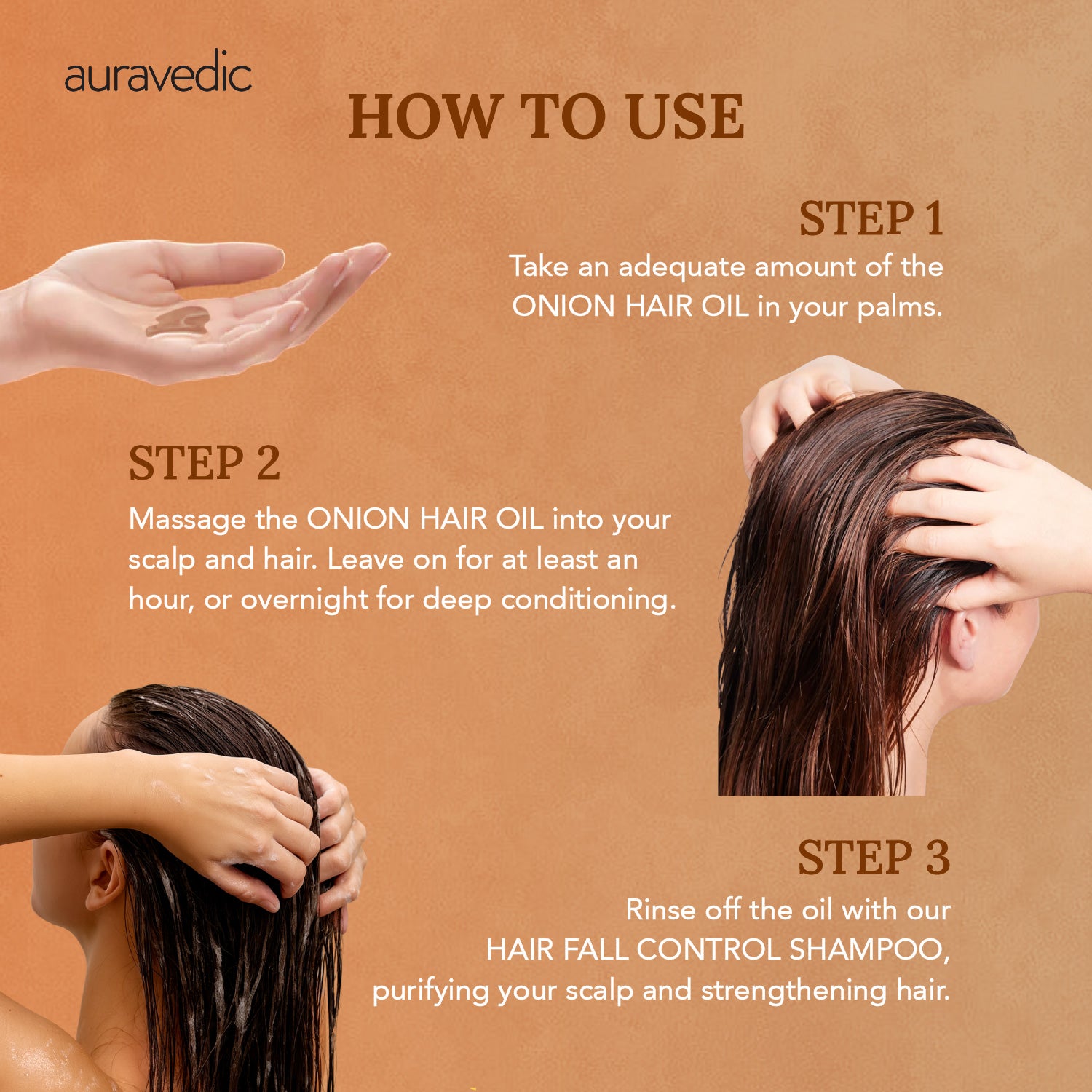 auravedic

HOW TO USE

STEP 1
Take an adequate amount of the ONION HAIR OIL in your palms.

STEP 2
Massage the ONION HAIR OIL into your scalp and hair. Leave on for at least an hour, or overnight for deep conditioning.

STEP 3
Rinse off the oil with our HAIR FALL CONTROL SHAMPOO, purifying your scalp and strengthening hair.