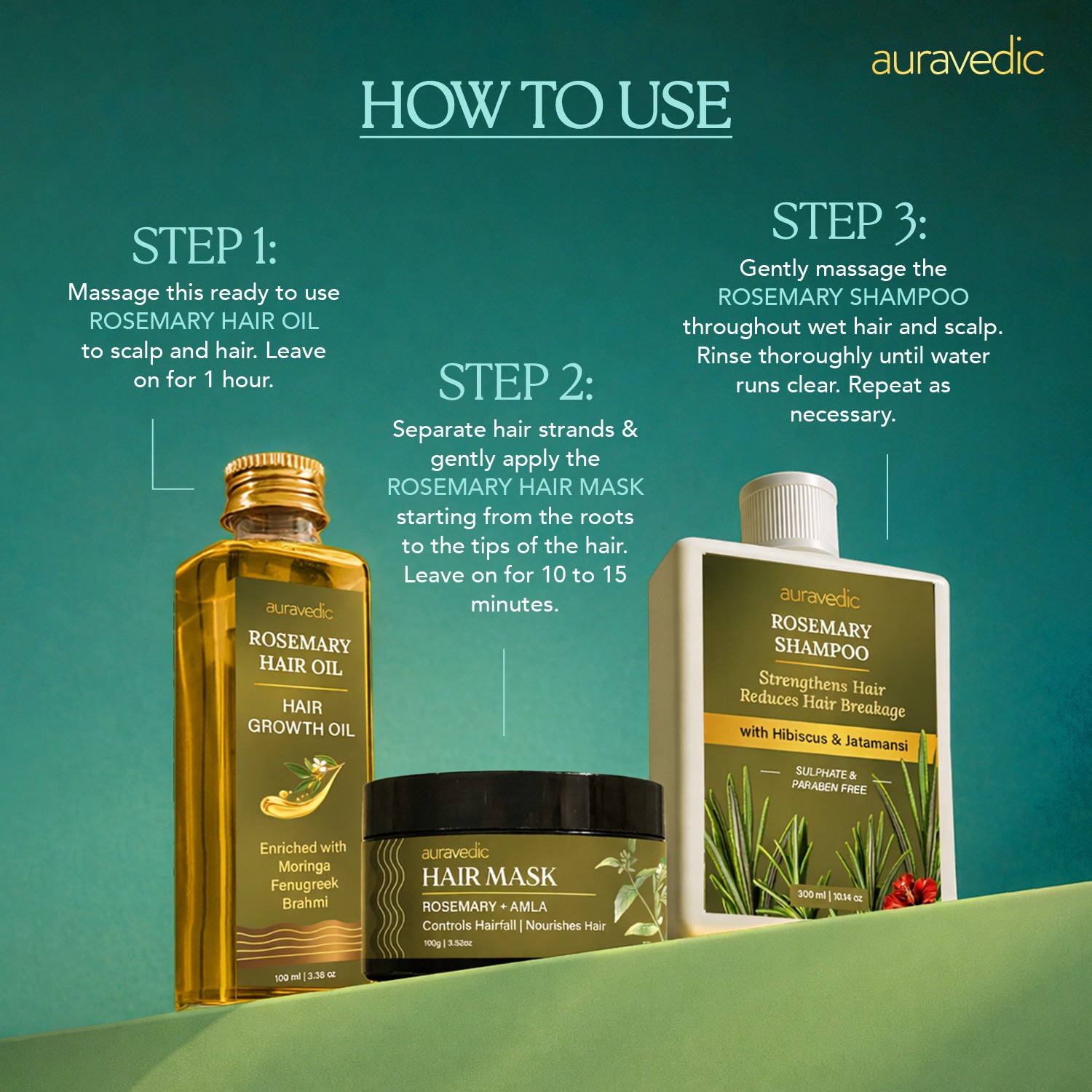 auravedic

HOW TO USE

STEP 1:
Massage this ready to use ROSEMARY HAIR OIL to scalp and hair. Leave on for 1 hour.

STEP 2:
Separate hair strands & gently apply the ROSEMARY HAIR MASK starting from the roots to the tips of the hair. Leave on for 10 to 15 minutes.

STEP 3:
Gently massage the ROSEMARY SHAMPOO throughout wet hair and scalp. Rinse thoroughly until water runs clear. Repeat as necessary.

auravedic
ROSEMARY HAIR OIL
HAIR GROWTH OIL
Enriched with Moringa Fenugreek Brahmi
100 ml | 3.38 oz

auravedic
HAIR MASK
ROSEMARY + AMLA
Controls Hairfall | Nourishes Hair
100g | 3.52oz

auravedic
ROSEMARY SHAMPOO
Strengthens Hair
Reduces Hair Breakage
with Hibiscus & Jatamansi
SULPHATE & PARABEN FREE
300 ml | 10.14 oz