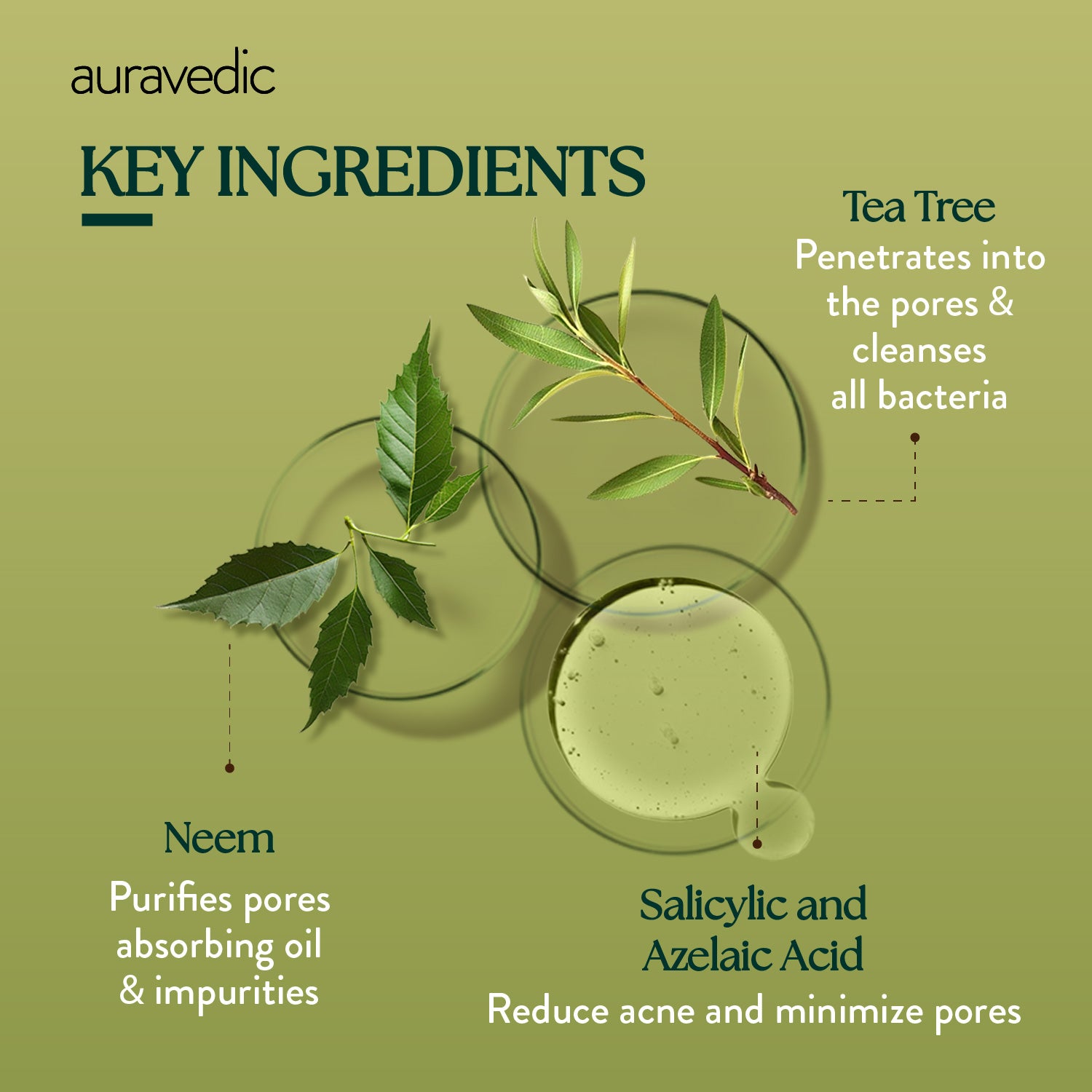 auravedic

KEY INGREDIENTS

Tea Tree
Penetrates into the pores & cleanses all bacteria

Neem
Purifies pores absorbing oil & impurities

Salicylic and Azelaic Acid
Reduce acne and minimize pores